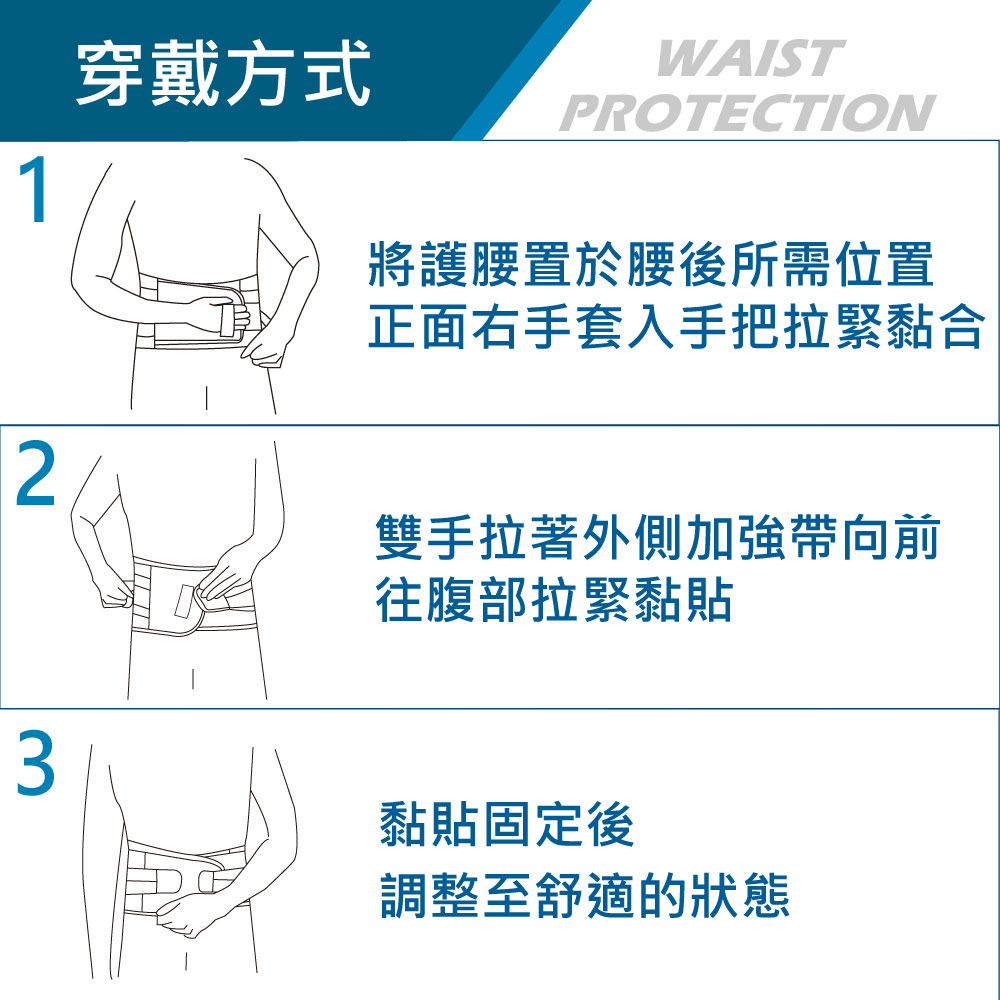 穿戴方式

WAIST PROTECTION

1

將護腰置於腰後所需位置
正面右手套入手把拉緊黏合

2

雙手拉著外側加強帶向前
往腹部拉緊黏貼

3

黏貼固定後
調整至舒適的狀態