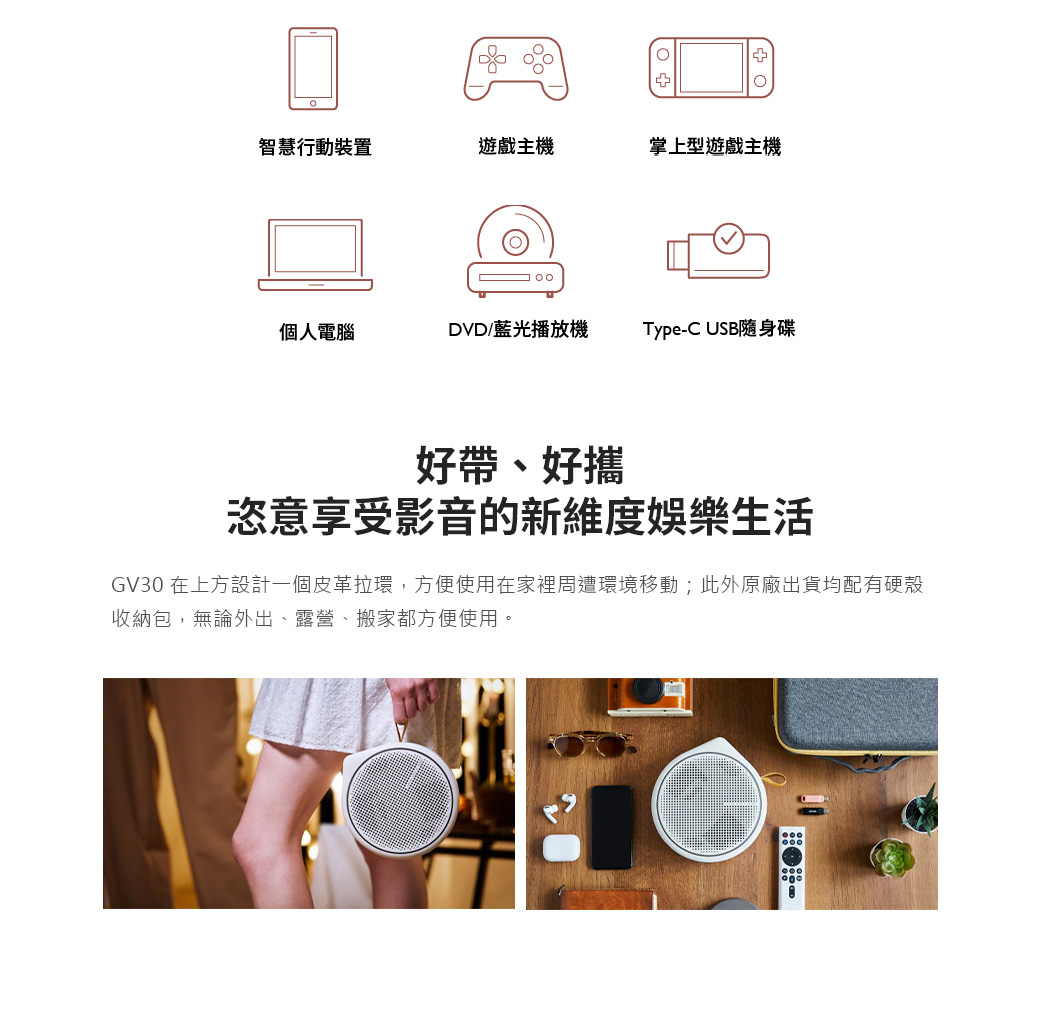 智慧行動裝置

遊戲主機

掌上型遊戲主機

個人電腦

DVD/藍光播放機

Type-C USB隨身碟

好帶、好攜
恣意享受影音的新維度娛樂生活

GV30 在上方設計一個皮革拉環，方便使用在家裡周遭環境移動；此外原廠出貨均配有硬殼收納包，無論外出、露營、搬家都方便使用。