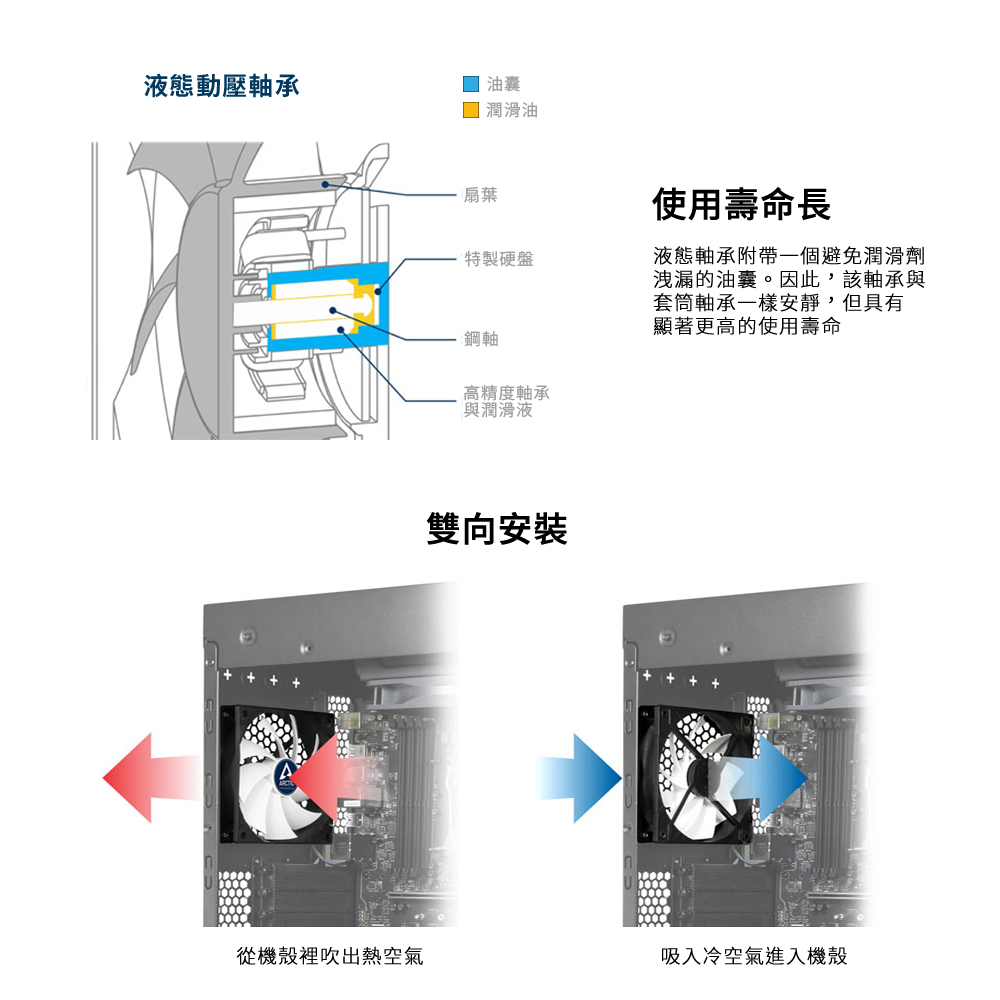 液態動壓軸承

油囊
潤滑油

扇葉
特製硬盤
鋼軸
高精度軸承與潤滑液

使用壽命長

液態軸承附帶一個避免潤滑劑洩漏的油囊。因此，該軸承與套筒軸承一樣安靜，但具有顯著更高的使用壽命

雙向安裝

ARCTIC

從機殼裡吹出熱空氣

吸入冷空氣進入機殼