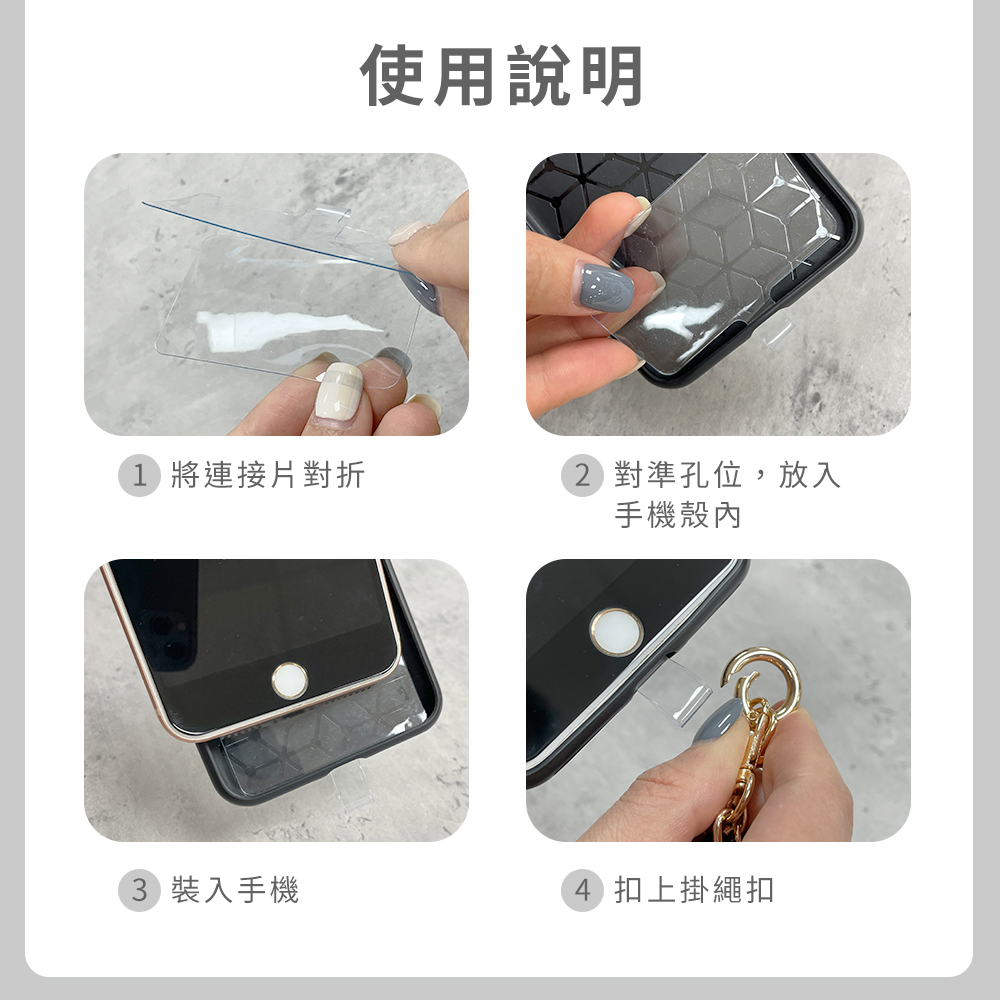 使用說明

1 將連接片對折

2 對準孔位，放入手機殼內

3 裝入手機

4 扣上掛繩扣