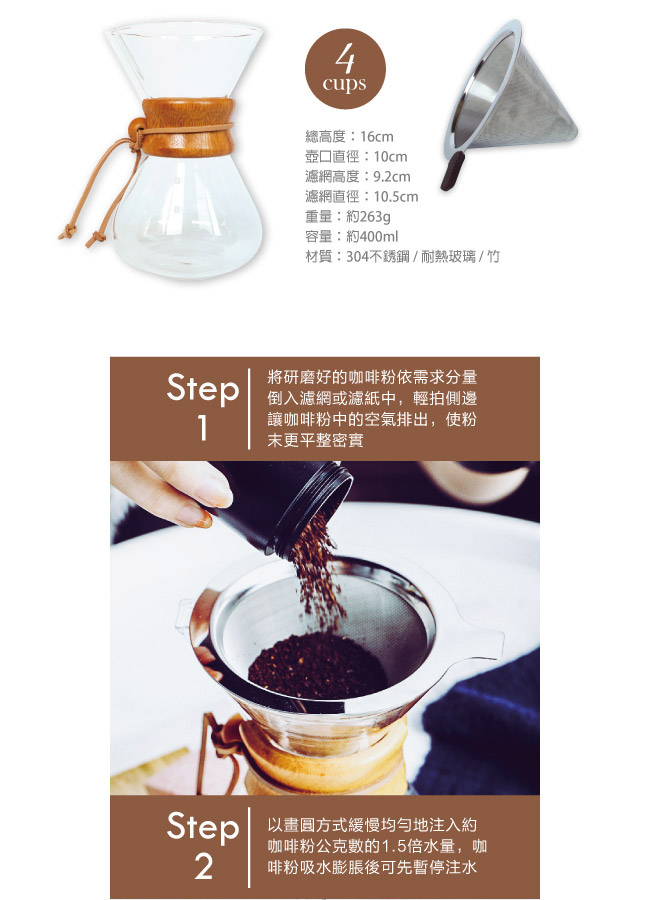 4
cups

總高度：16cm
壺口直徑：10cm
濾網高度：9.2cm
濾網直徑：10.5cm
重量：約263g
容量：約400ml
材質：304不銹鋼 / 耐熱玻璃 / 竹

Step
1

將研磨好的咖啡粉依需求分量倒入濾網或濾紙中，輕拍側邊讓咖啡粉中的空氣排出，使粉末更平整密實

Step
2

以畫圓方式緩慢均勻地注入約咖啡粉公克數的1.5倍水量，咖啡粉吸水膨脹後可先暫停注水